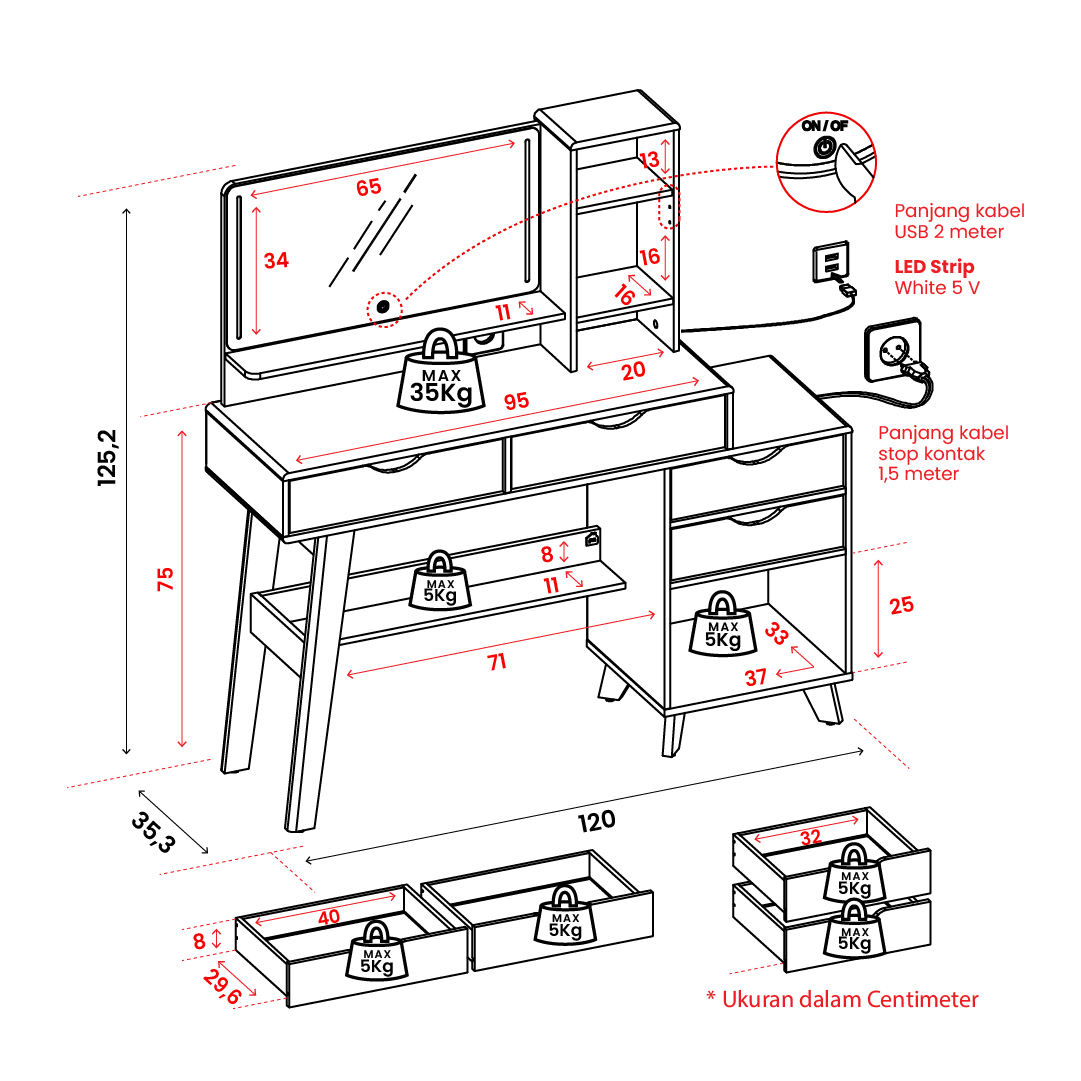 ON / OF

Panjang kabel USB 2 meter

LED Strip
White 5 V

Panjang kabel stop kontak 1,5 meter

65
34
13
16
16
11
20
MAX 35Kg
95
125,2
75
8
11
MAX 5Kg
71
MAX 5Kg
33
37
25
35,3
120
40
8
29,6
MAX 5Kg
MAX 5Kg
32
MAX 5Kg
MAX 5Kg

* Ukuran dalam Centimeter