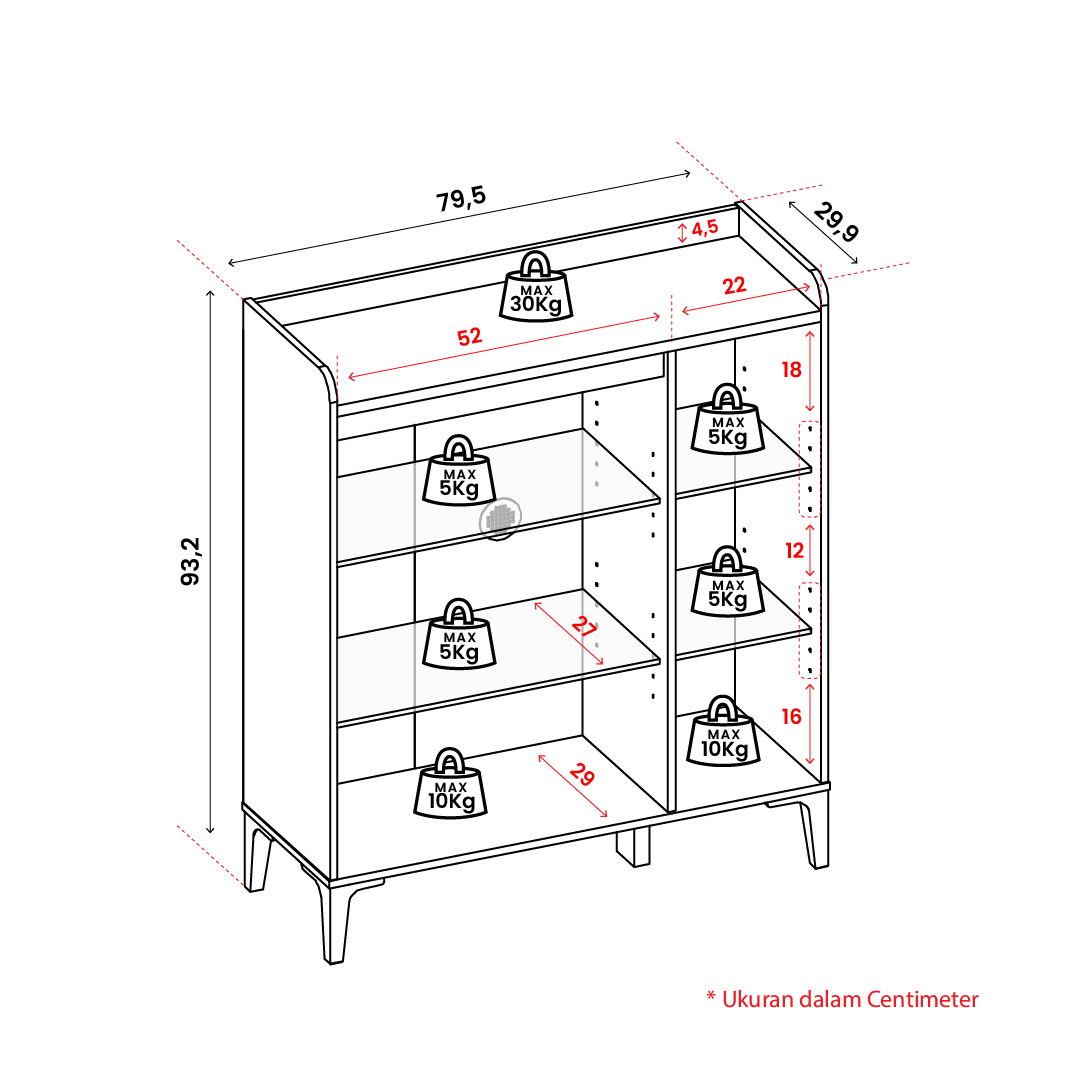 79,5
29,9
4,5
MAX
30Kg
22
52
93,2
18
MAX
5Kg
MAX
5Kg
12
MAX
5Kg
MAX
5Kg
27
16
MAX
10Kg
MAX
10Kg
29

* Ukuran dalam Centimeter