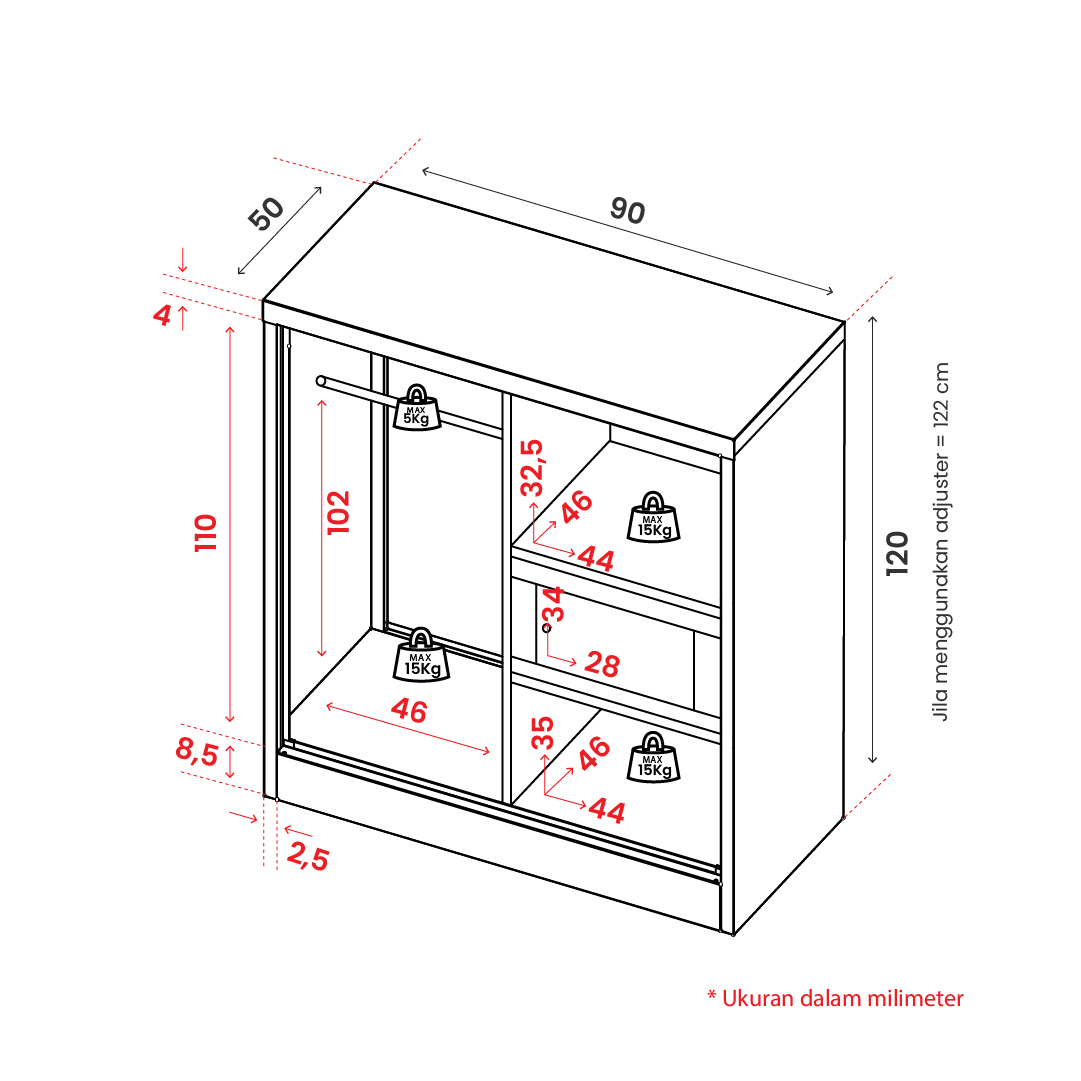 50
90
4
110
102
MAX 5Kg
32,5
46
44
MAX 15Kg
34
28
MAX 15Kg
46
35
46
44
MAX 15Kg
8,5
2,5
120
Jila menggunakan adjuster = 122 cm
* Ukuran dalam milimeter