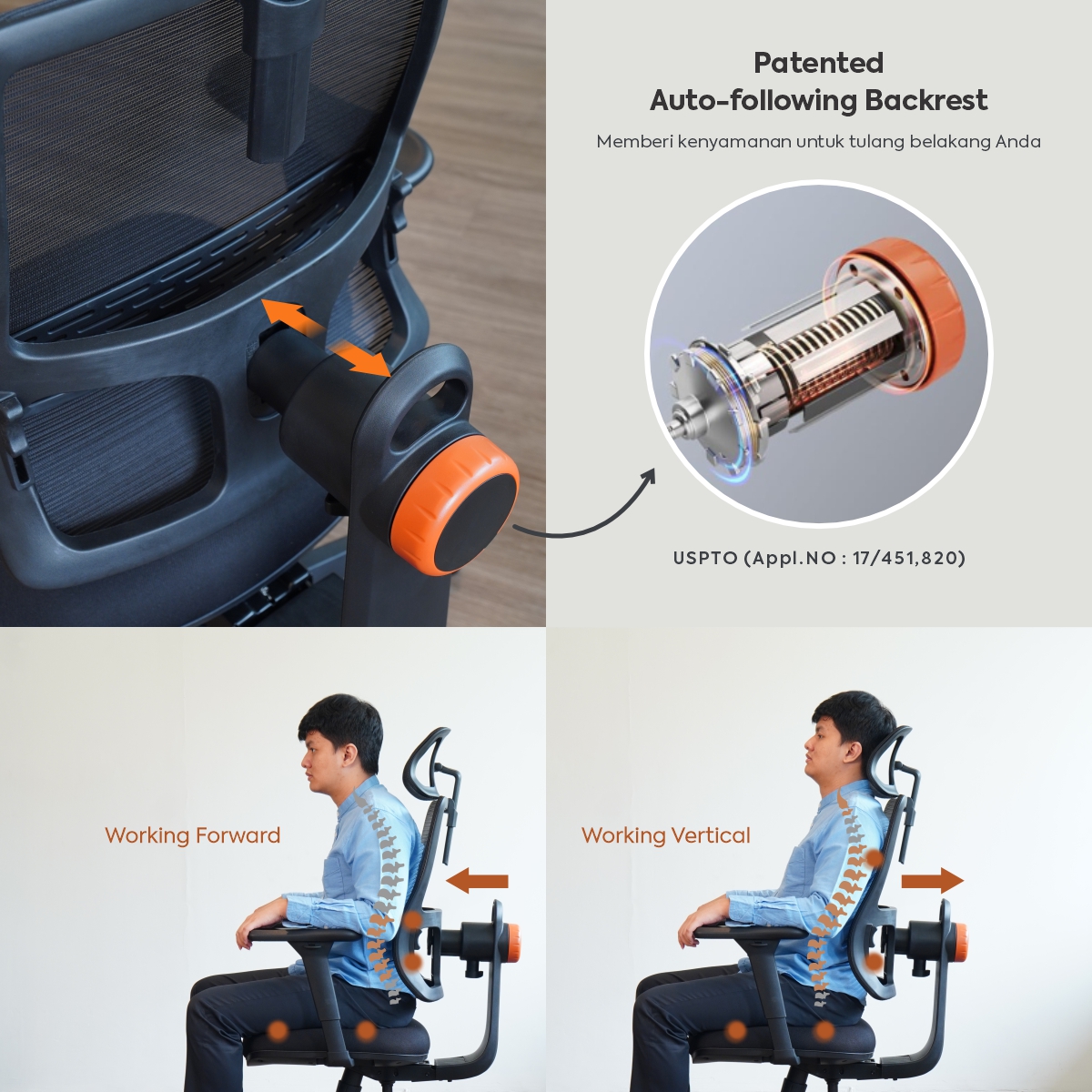 Patented
Auto-following Backrest

Memberi kenyamanan untuk tulang belakang Anda

USPTO (Appl.NO : 17/451,820)

Working Forward

Working Vertical